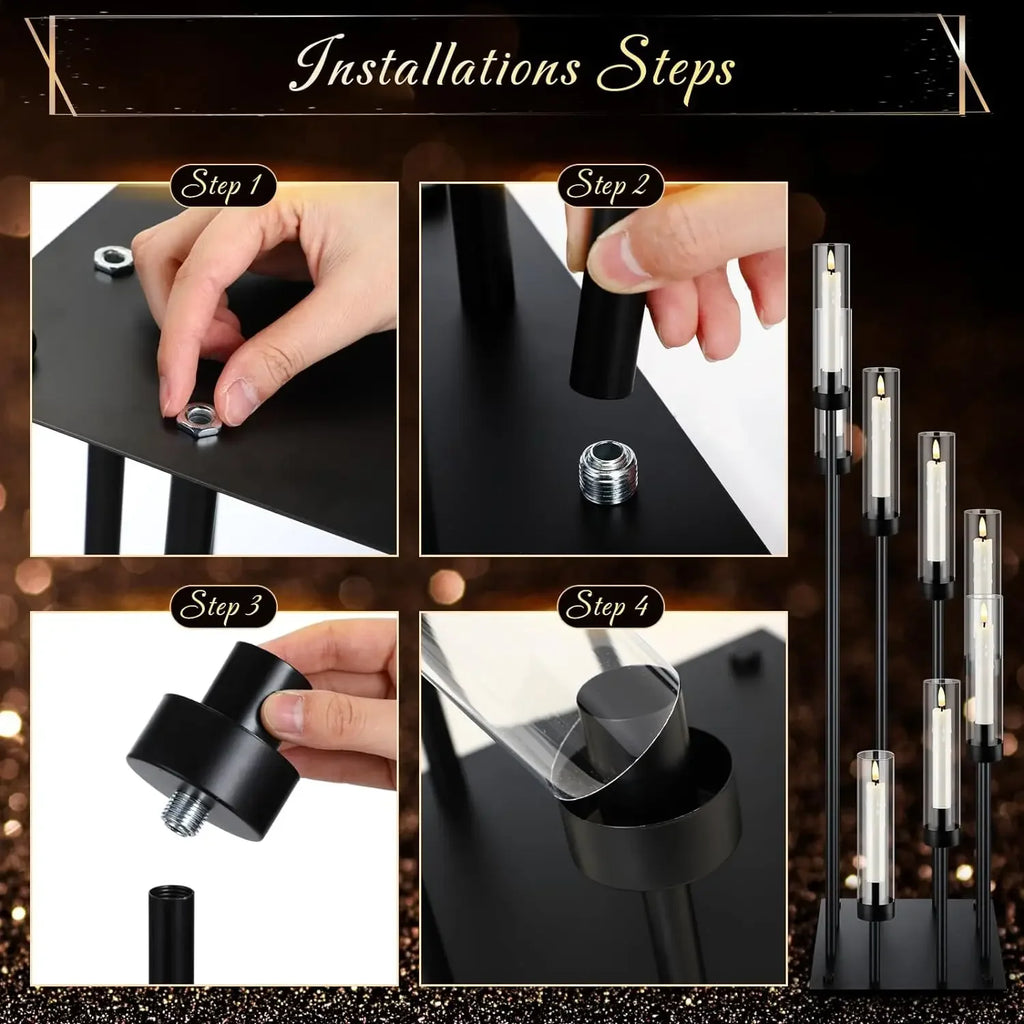 Installations Steps

Step 1

Step 2

Step 3

Step 4