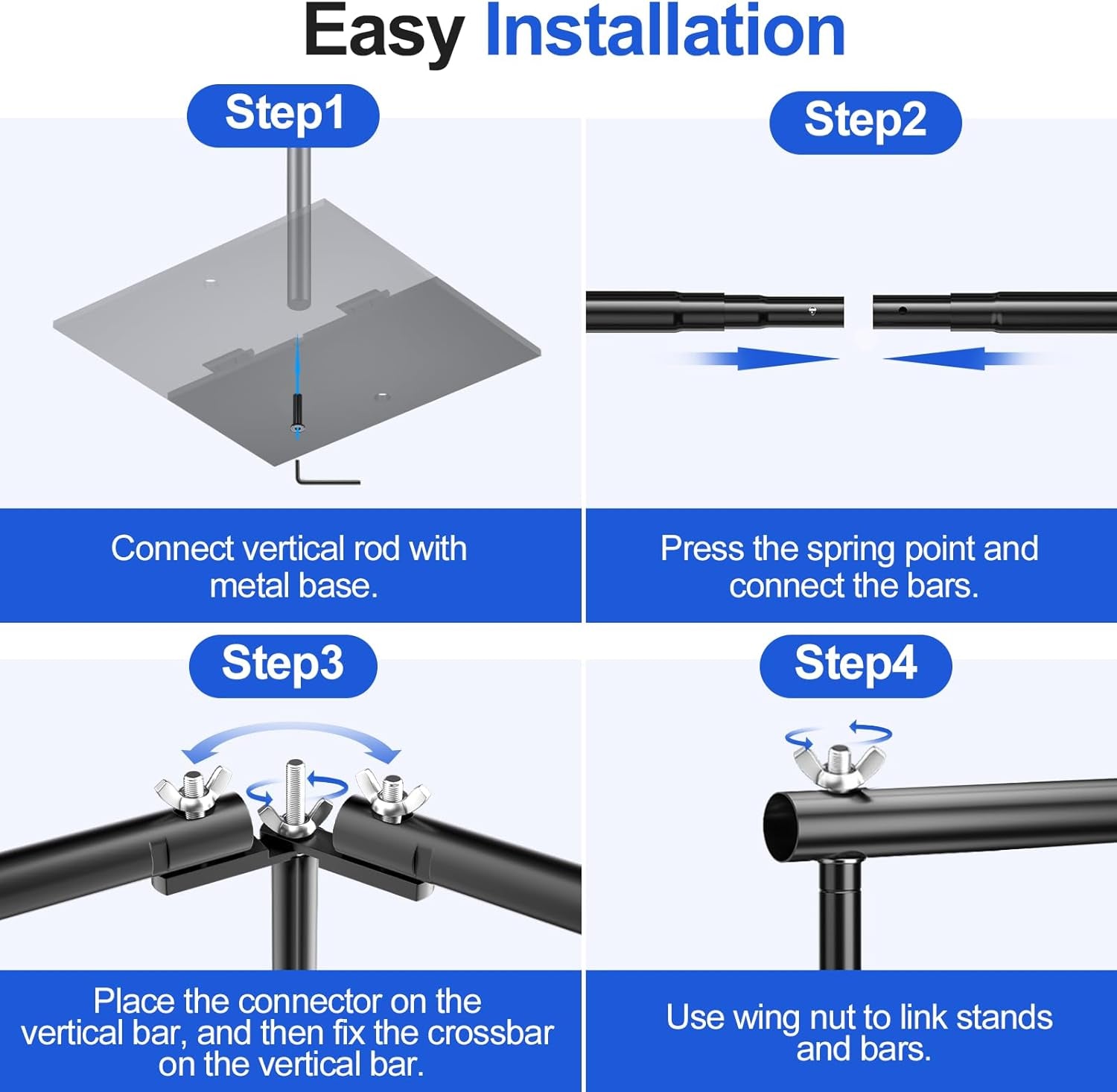 Easy Installation

Step1

Connect vertical rod with metal base.

Step2

Press the spring point and connect the bars.

Step3

Place the connector on the vertical bar, and then fix the crossbar on the vertical bar.

Step4

Use wing nut to link stands and bars.